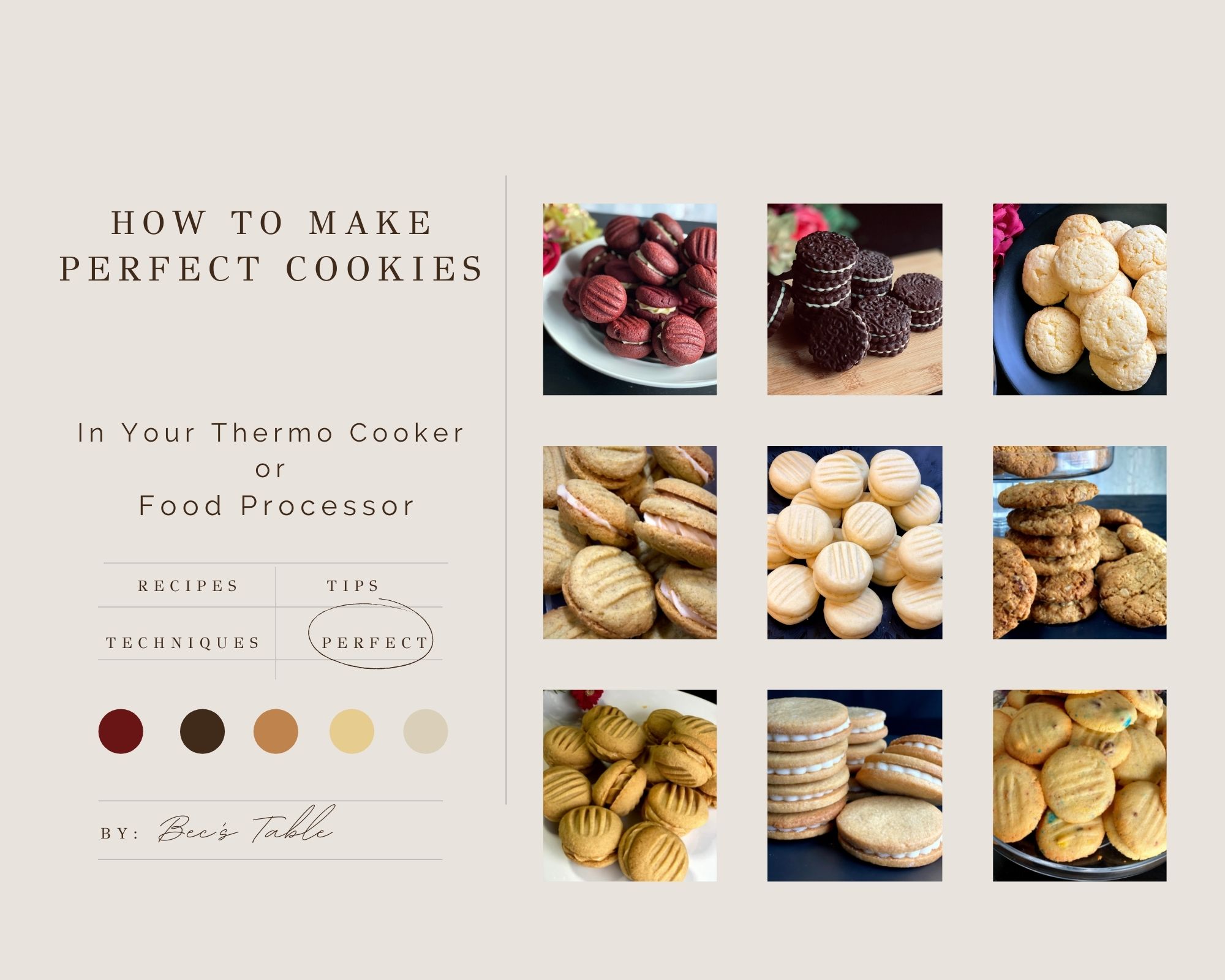 HOW TO MAKE PERFECT COOKIES

In Your Thermo Cooker or Food Processor

| RECIPES | TIPS |
|---|---|
| TECHNIQUES | PERFECT |

BY: Bec's Table